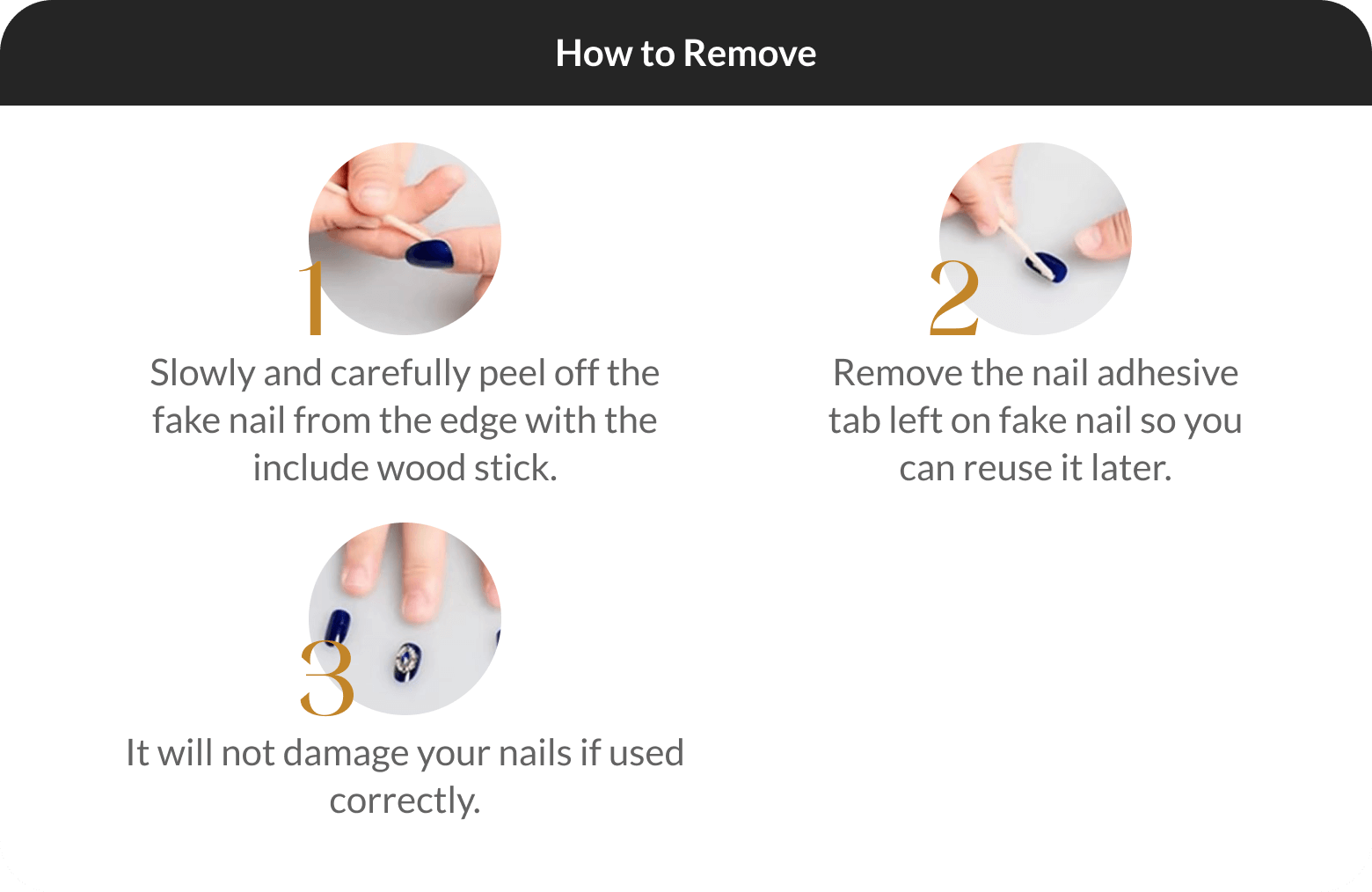 How to Remove

1

Slowly and carefully peel off the fake nail from the edge with the include wood stick.

2

Remove the nail adhesive tab left on fake nail so you can reuse it later.

3

It will not damage your nails if used correctly.