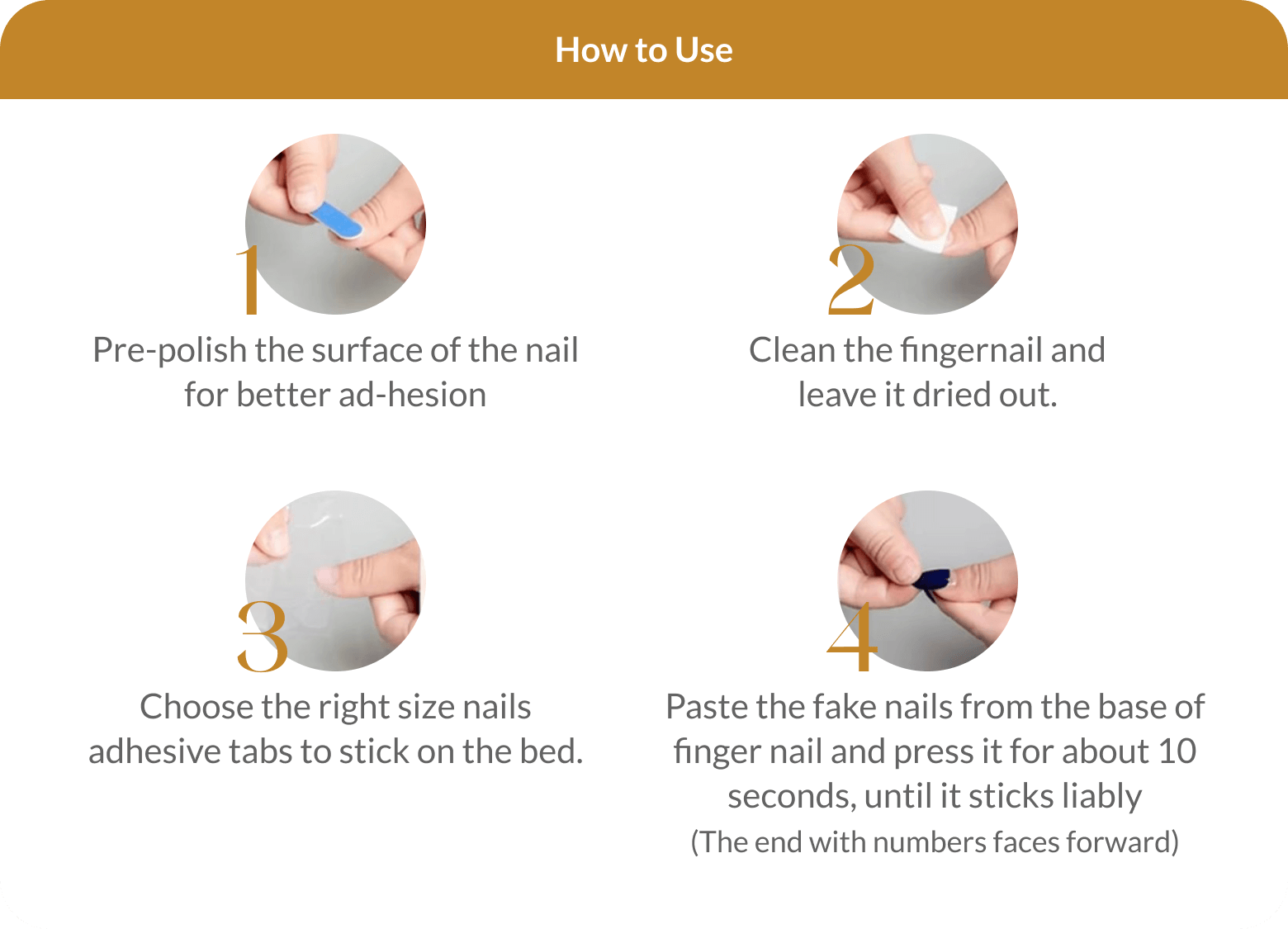 How to Use

1

Pre-polish the surface of the nail for better ad-hesion

2

Clean the fingernail and leave it dried out.

3

Choose the right size nails adhesive tabs to stick on the bed.

4

Paste the fake nails from the base of finger nail and press it for about 10 seconds, until it sticks liably
(The end with numbers faces forward)